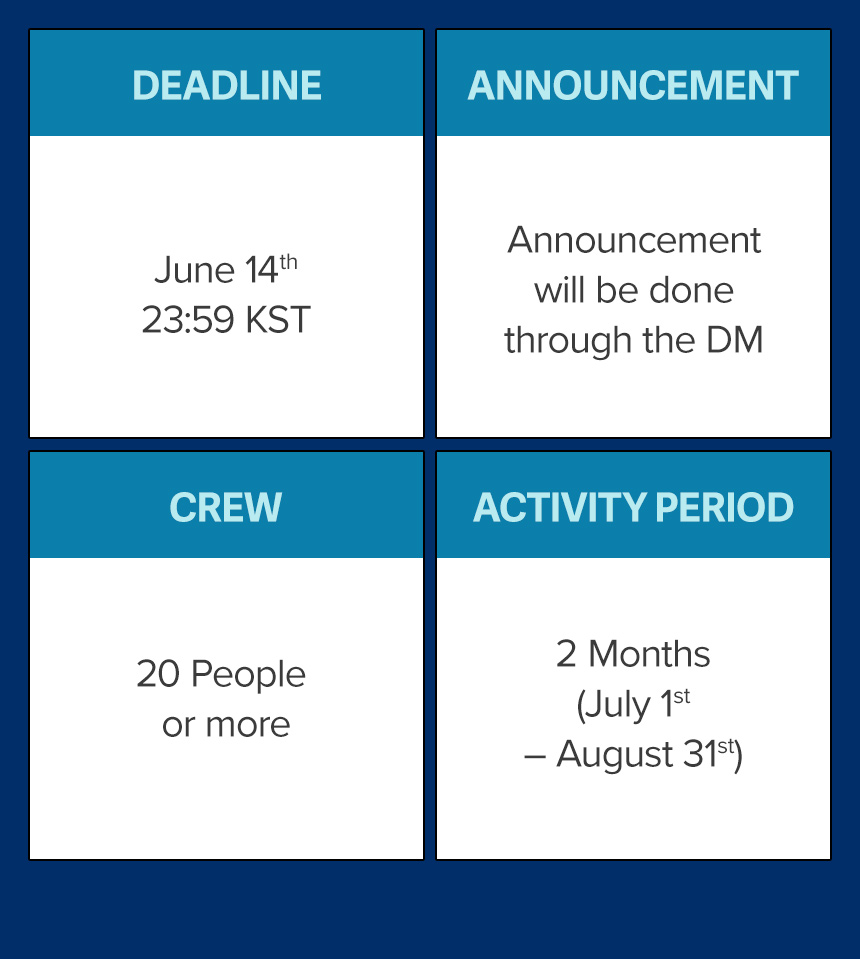 DEADLINE

June 14th
23:59 KST

ANNOUNCEMENT

Announcement will be done through the DM

CREW

20 People or more

ACTIVITY PERIOD

2 Months
(July 1st
– August 31st)