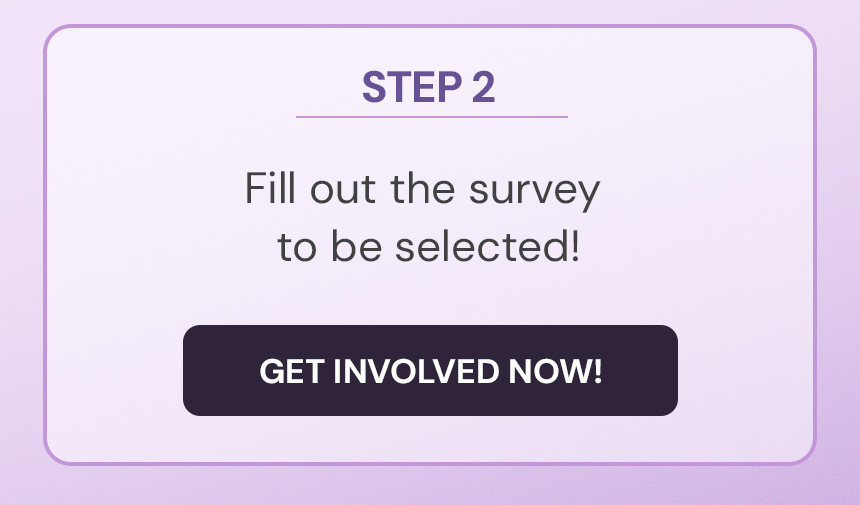 STEP 2

Fill out the survey to be selected!

GET INVOLVED NOW!